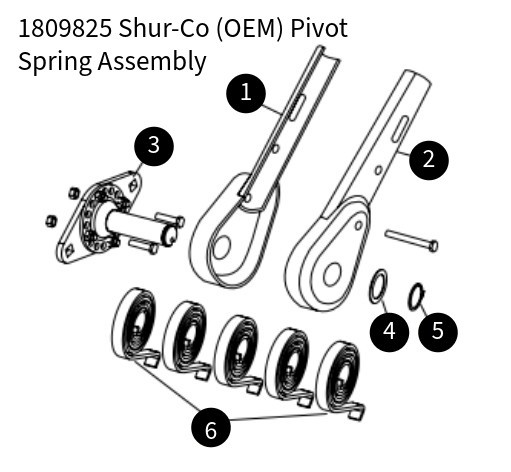 1809825 Shur-Co (OEM) Pivot Spring Assembly

1
2
3
4
5
6